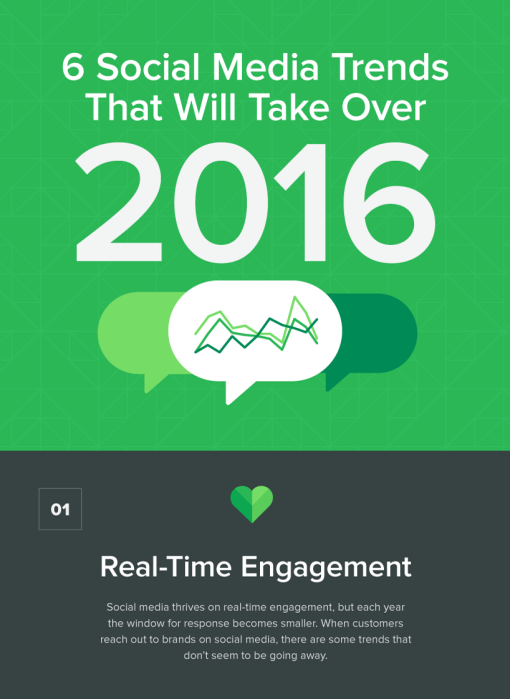 6 Social Media Trends That Will Take Over

2016

01

Real-Time Engagement

Social media thrives on real-time engagement, but each year the window for response becomes smaller. When customers reach out to brands on social media, there are some trends that don't seem to be going away.